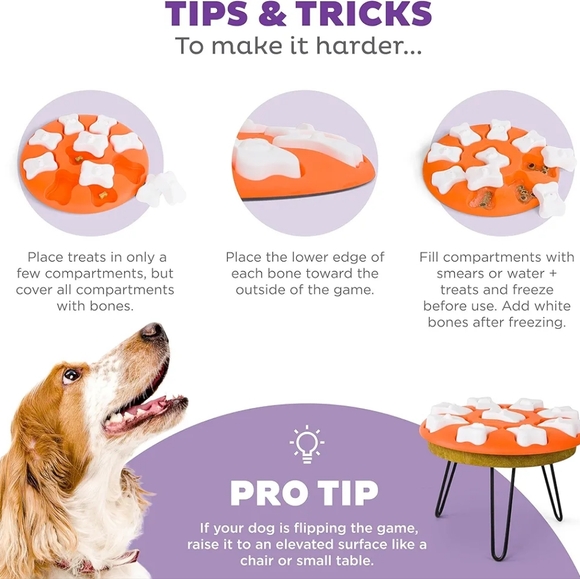 TIPS & TRICKS
To make it harder...

Place treats in only a few compartments, but cover all compartments with bones.

Place the lower edge of each bone toward the outside of the game.

Fill compartments with smears or water + treats and freeze before use. Add white bones after freezing.

PRO TIP
If your dog is flipping the game, raise it to an elevated surface like a chair or small table.